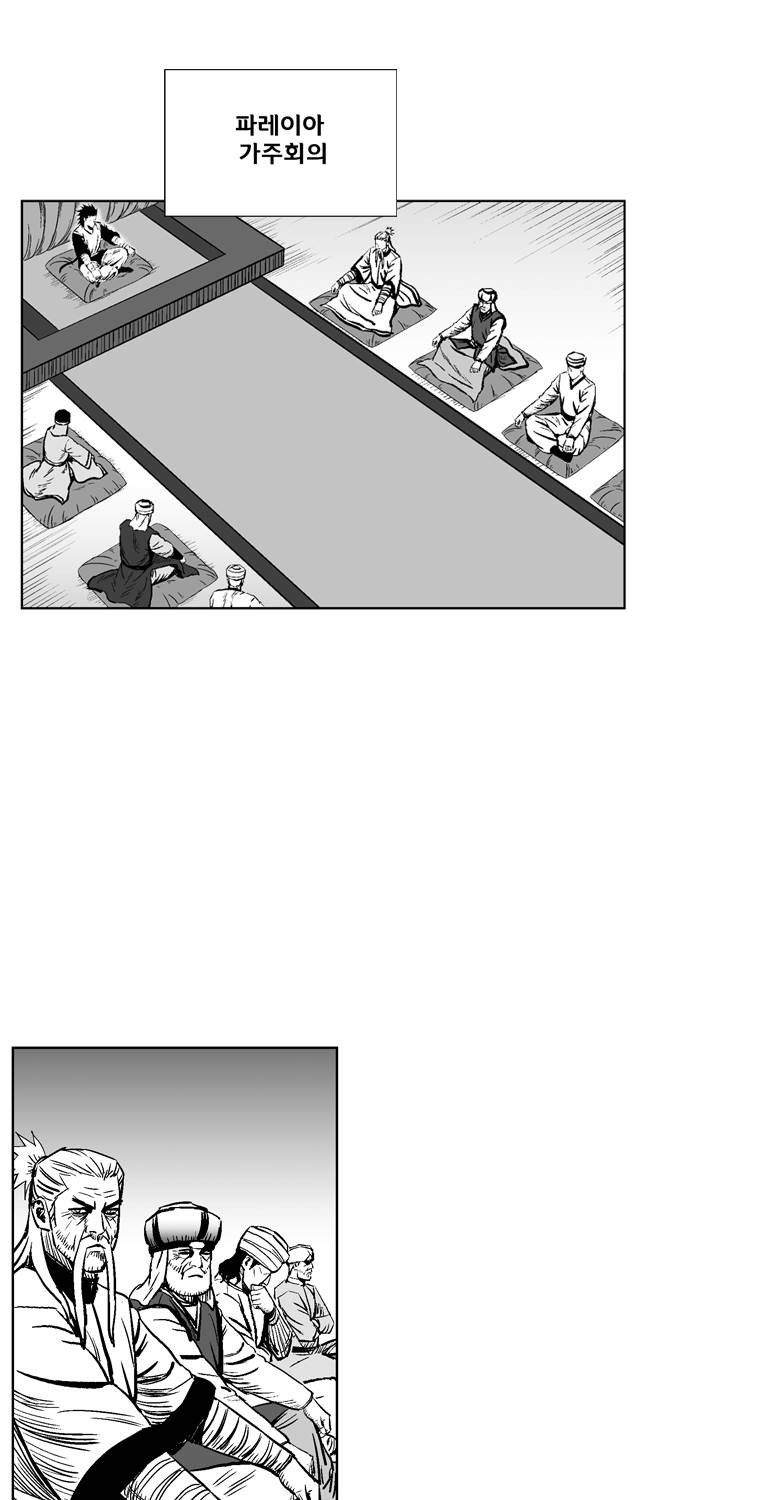 파레이아
가주회의